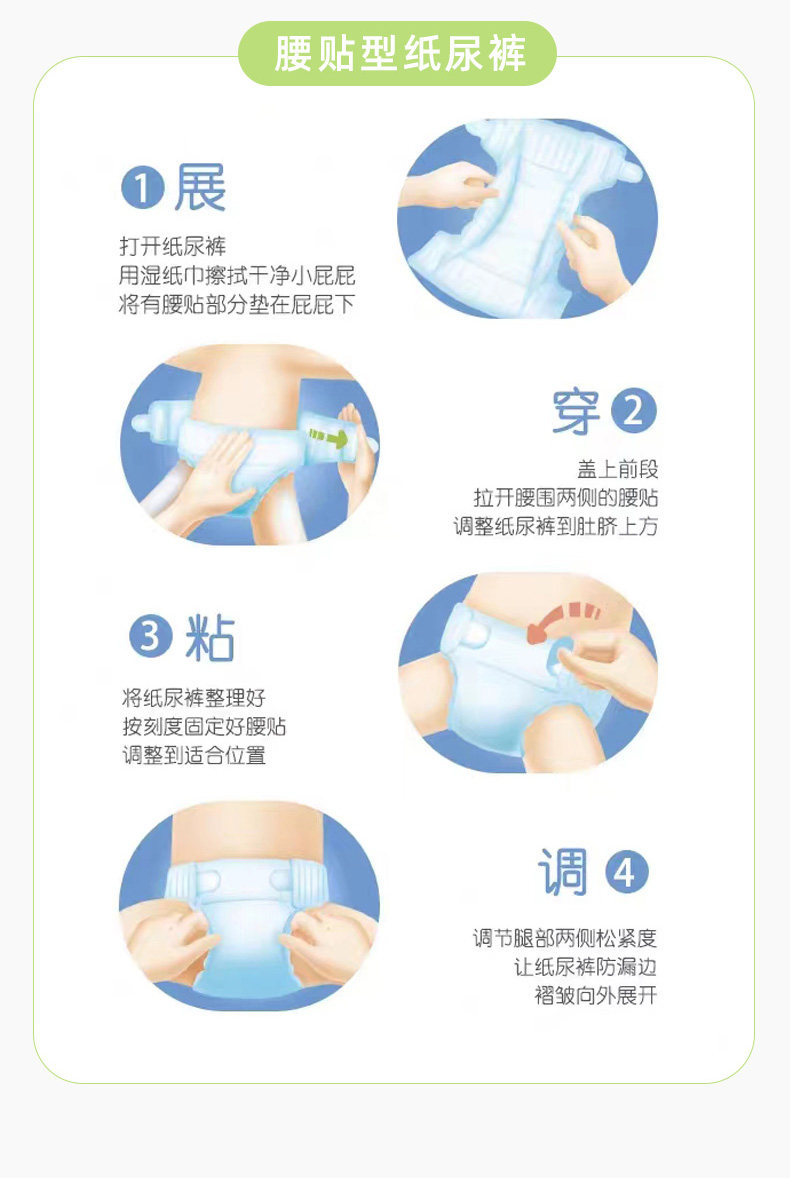 腰贴型纸尿裤

1 展

打开纸尿裤
用湿纸巾擦拭干净小屁屁
将有腰贴部分垫在屁屁下

穿 2

盖上前段
拉开腰围两侧的腰贴
调整纸尿裤到肚脐上方

3 粘

将纸尿裤整理好
按刻度固定好腰贴
调整到适合位置

调 4

调节腿部两侧松紧度
让纸尿裤防漏边
褶皱向外展开